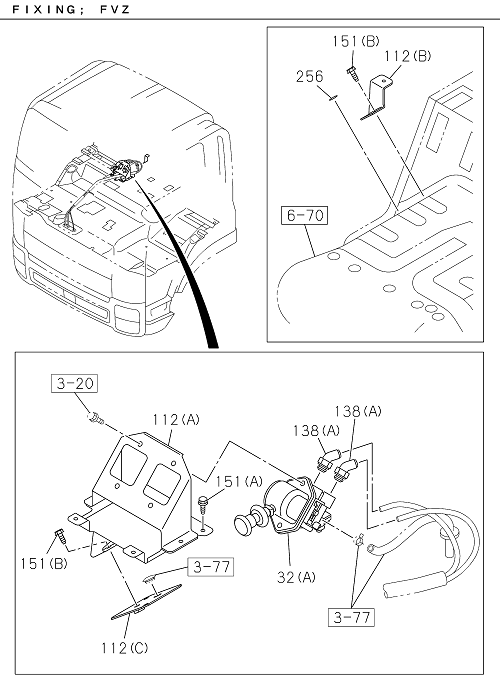 FIXING; FVZ

151(B)
112(B)
256
6-70

3-20
112(A)
138(A)
138(A)
151(A)
151(B)
3-77
32(A)
3-77
112(C)